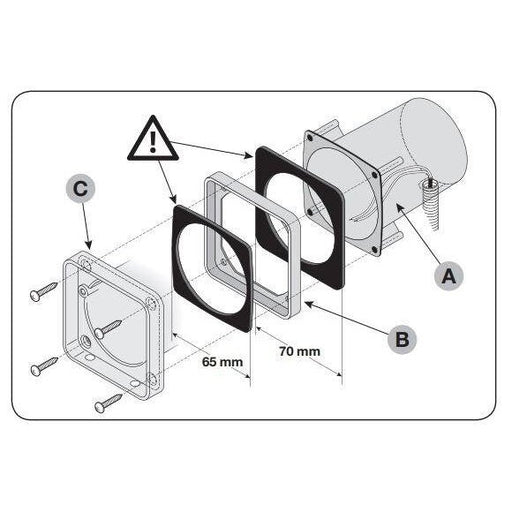 !

C

A

B

65 mm

70 mm